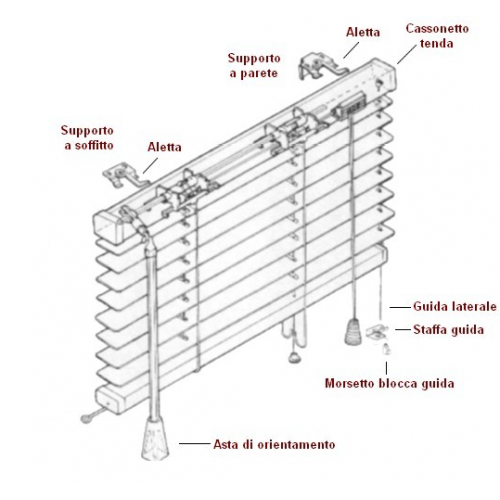 Aletta

Cassonetto tenda

Supporto a parete

Supporto a soffitto

Aletta

Guida laterale

Staffa guida

Morsetto blocca guida

Asta di orientamento