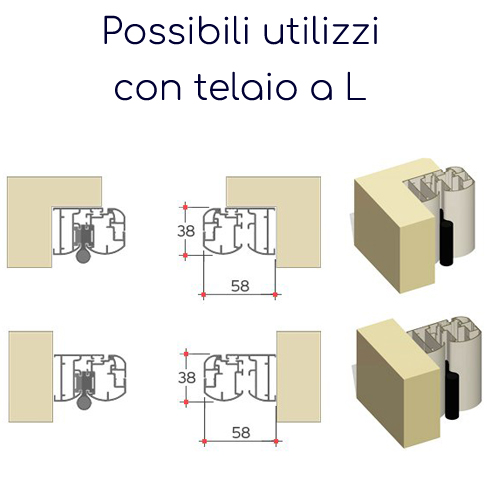 Possibili utilizzi con telaio a L

38

58

38

58