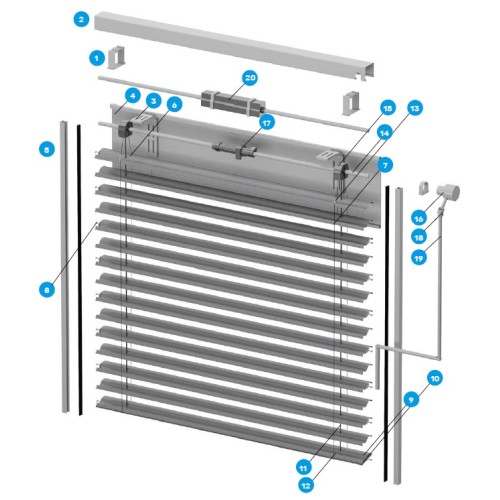 2
1
20
4
3
6
15
13
17
14
5
7
16
18
19
8
10
9
11
12