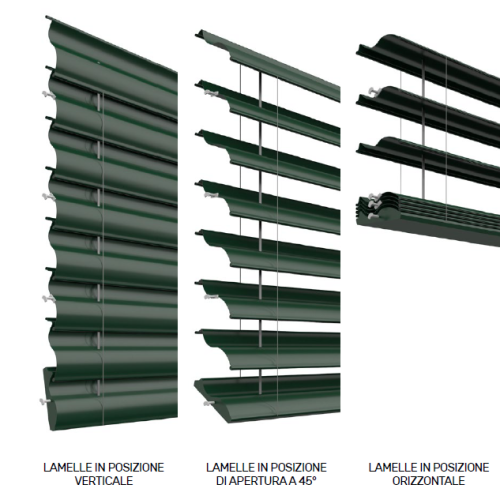 LAMELLE IN POSIZIONE VERTICALE

LAMELLE IN POSIZIONE DI APERTURA A 45°

LAMELLE IN POSIZIONE ORIZZONTALE