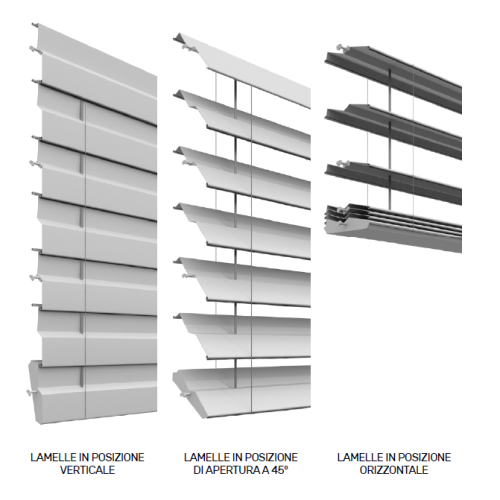 LAMELLE IN POSIZIONE VERTICALE

LAMELLE IN POSIZIONE DI APERTURA A 45°

LAMELLE IN POSIZIONE ORIZZONTALE