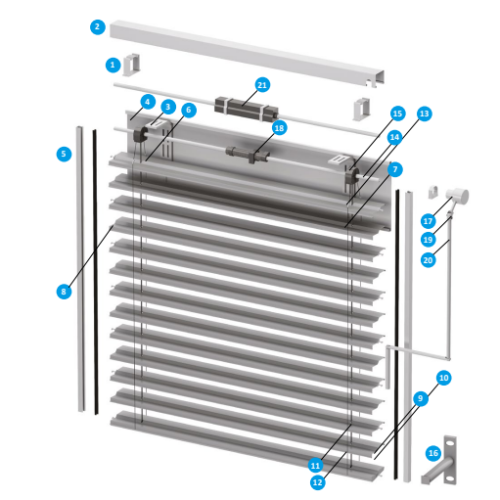 2
1
21
4
3
6
15
13
18
14
5
7
17
19
20
8
10
9
16
11
12