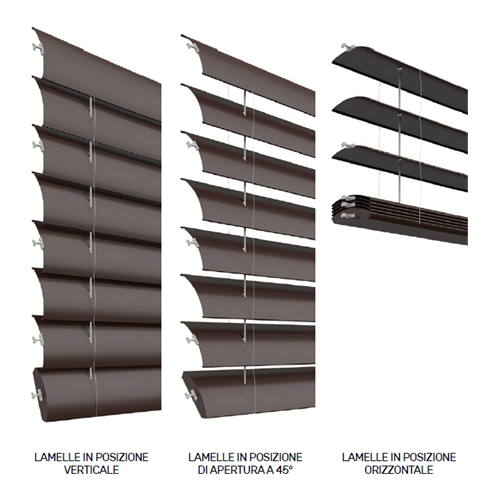 LAMELLE IN POSIZIONE VERTICALE

LAMELLE IN POSIZIONE DI APERTURA A 45°

LAMELLE IN POSIZIONE ORIZZONTALE